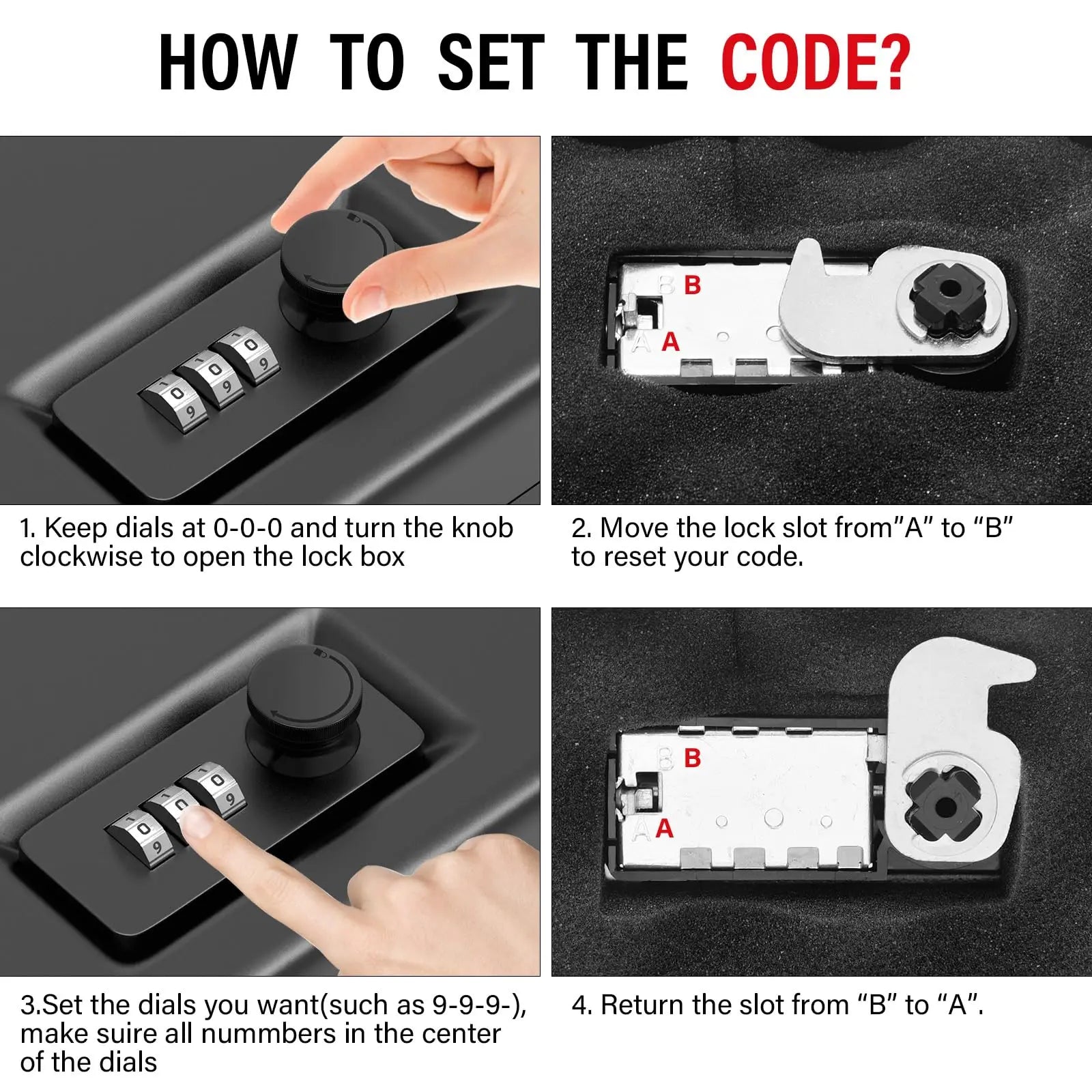 HOW TO SET THE CODE?

B
A

1. Keep dials at 0-0-0 and turn the knob clockwise to open the lock box

2. Move the lock slot from"A" to "B" to reset your code.

B
A

3.Set the dials you want(such as 9-9-9-), make suire all nummbers in the center of the dials

4. Return the slot from "B" to "A".